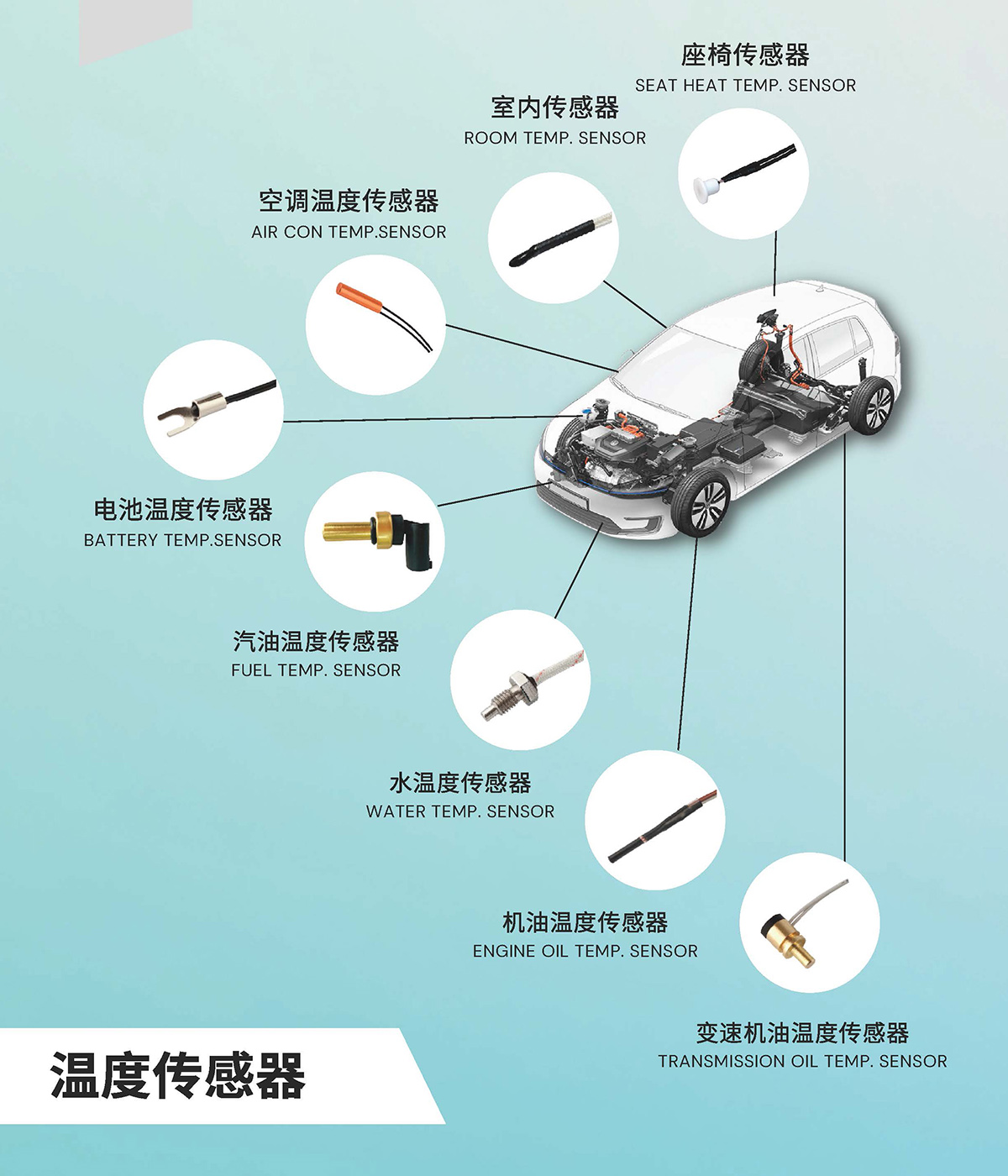 座椅传感器
SEAT HEAT TEMP. SENSOR

室内传感器
ROOM TEMP. SENSOR

空调温度传感器
AIR CON TEMP.SENSOR

电池温度传感器
BATTERY TEMP.SENSOR

汽油温度传感器
FUEL TEMP. SENSOR

水温度传感器
WATER TEMP. SENSOR

机油温度传感器
ENGINE OIL TEMP. SENSOR

变速机油温度传感器
TRANSMISSION OIL TEMP. SENSOR

温度传感器